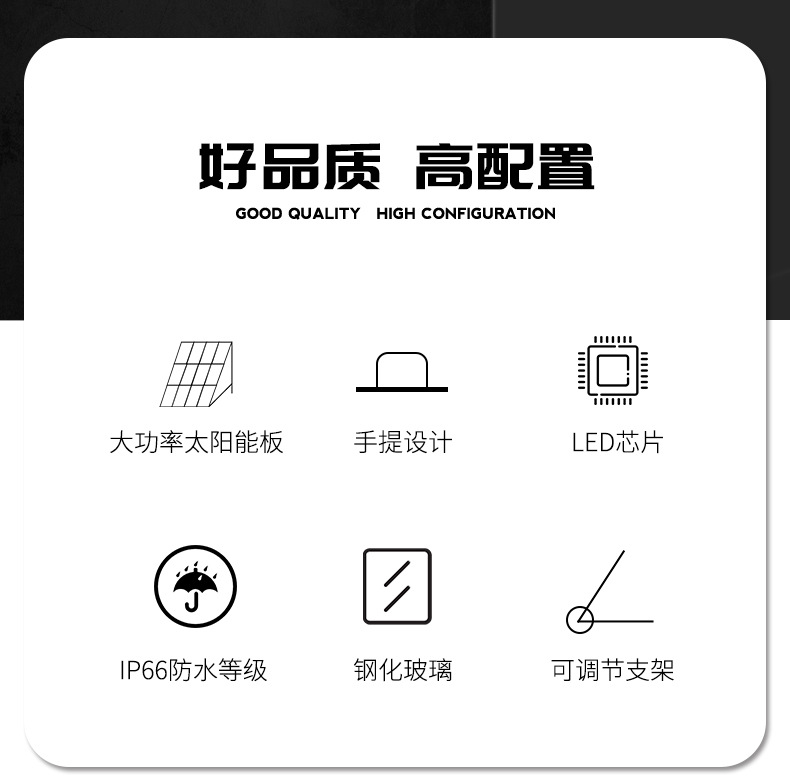 好品质 高配置

GOOD QUALITY HIGH CONFIGURATION

大功率太阳能板

手提设计

LED芯片

IP66防水等级

钢化玻璃

可调节支架