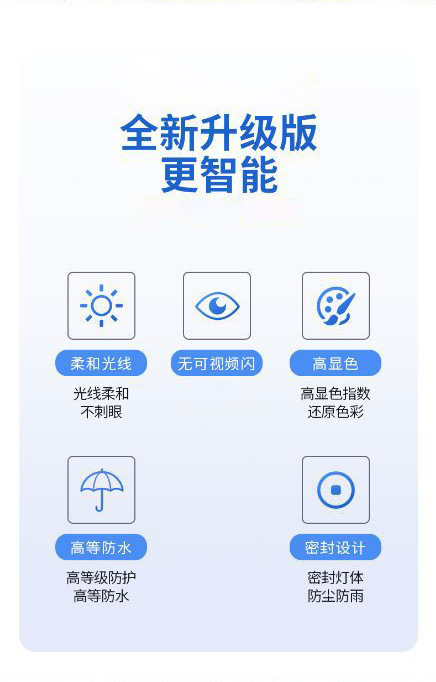 全新升级版
更智能

柔和光线
光线柔和
不刺眼

无可视频闪

高显色
高显色指数
还原色彩

高等防水
高等级防护
高等防水

密封设计
密封灯体
防尘防雨